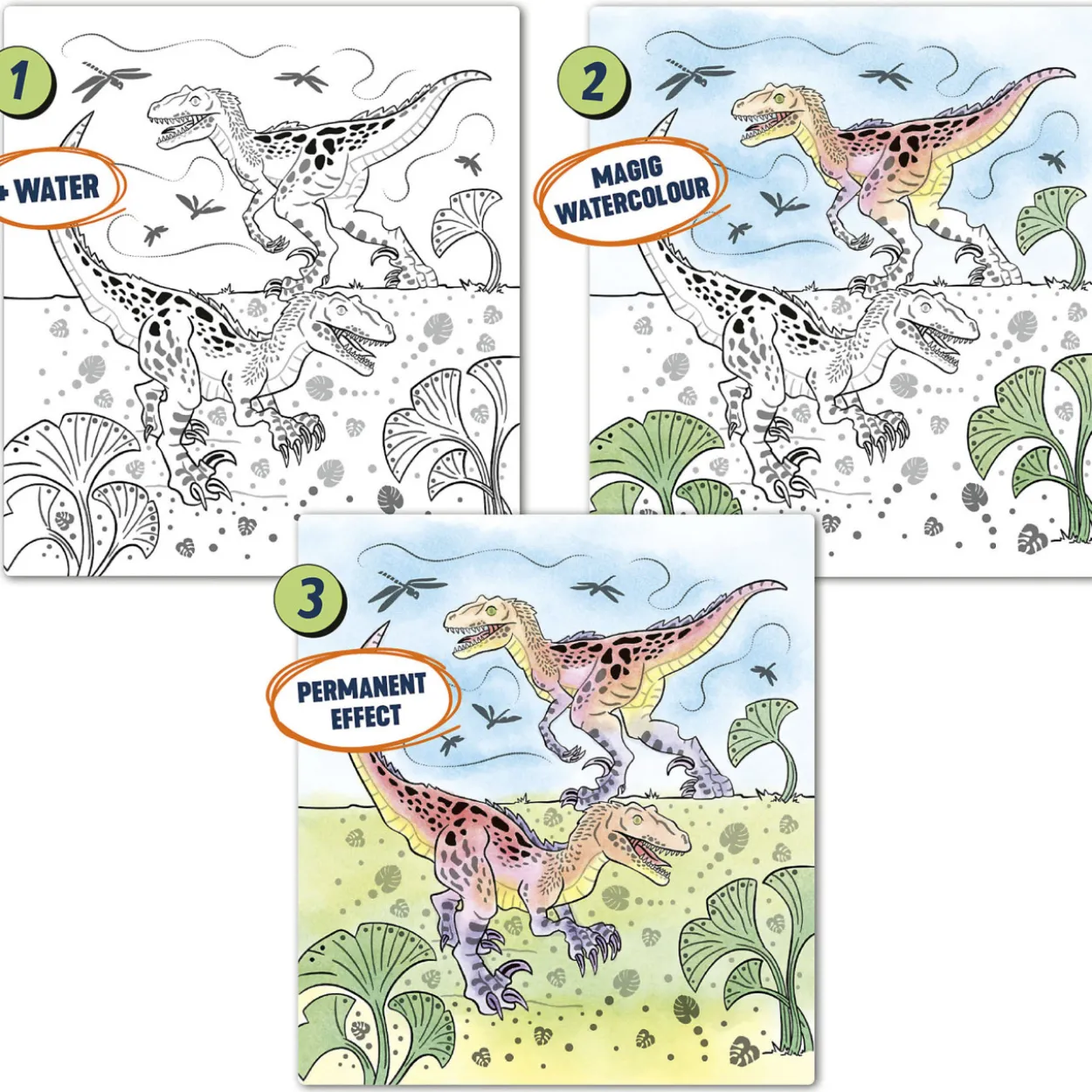 1

+ WATER

2

MAGIG
WATERCOLOUR

3

PERMANENT
EFFECT